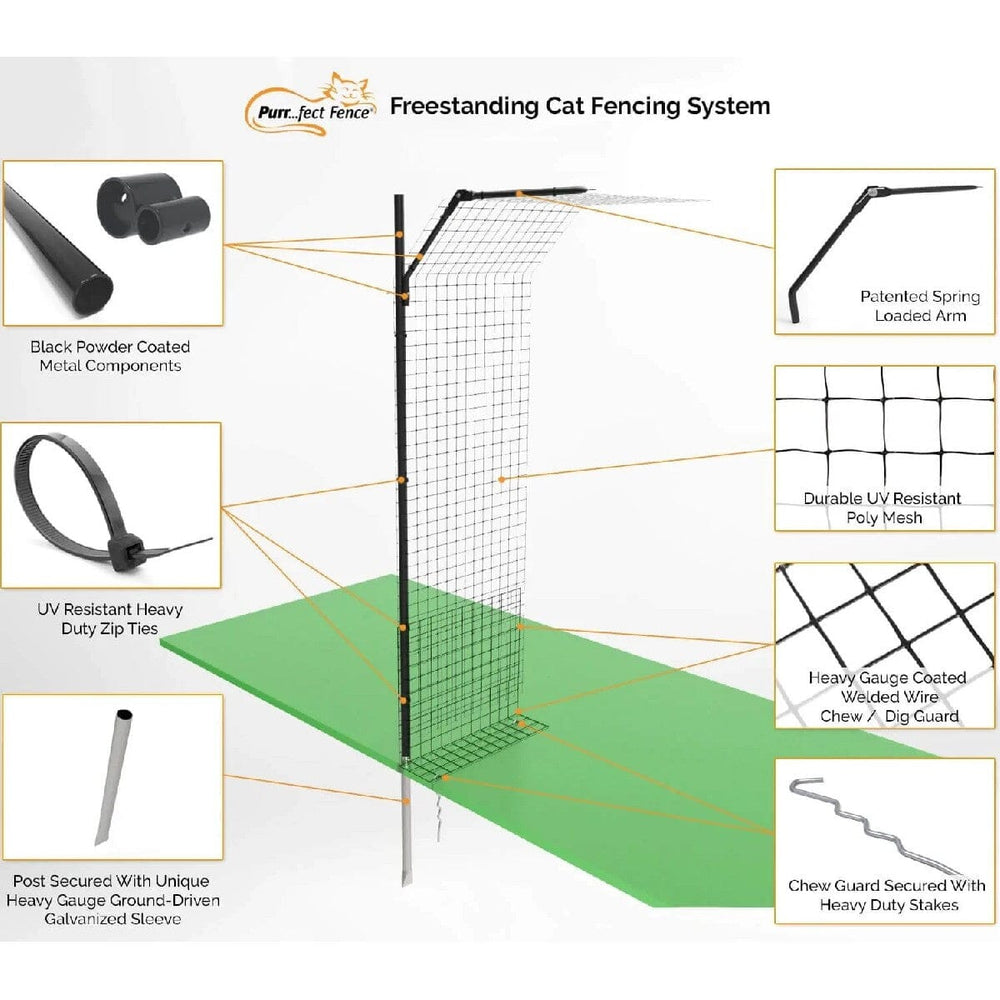 Purr...fect Fence®

Freestanding Cat Fencing System

Black Powder Coated Metal Components

UV Resistant Heavy Duty Zip Ties

Post Secured With Unique Heavy Gauge Ground-Driven Galvanized Sleeve

Patented Spring Loaded Arm

Durable UV Resistant Poly Mesh

Heavy Gauge Coated Welded Wire Chew / Dig Guard

Chew Guard Secured With Heavy Duty Stakes