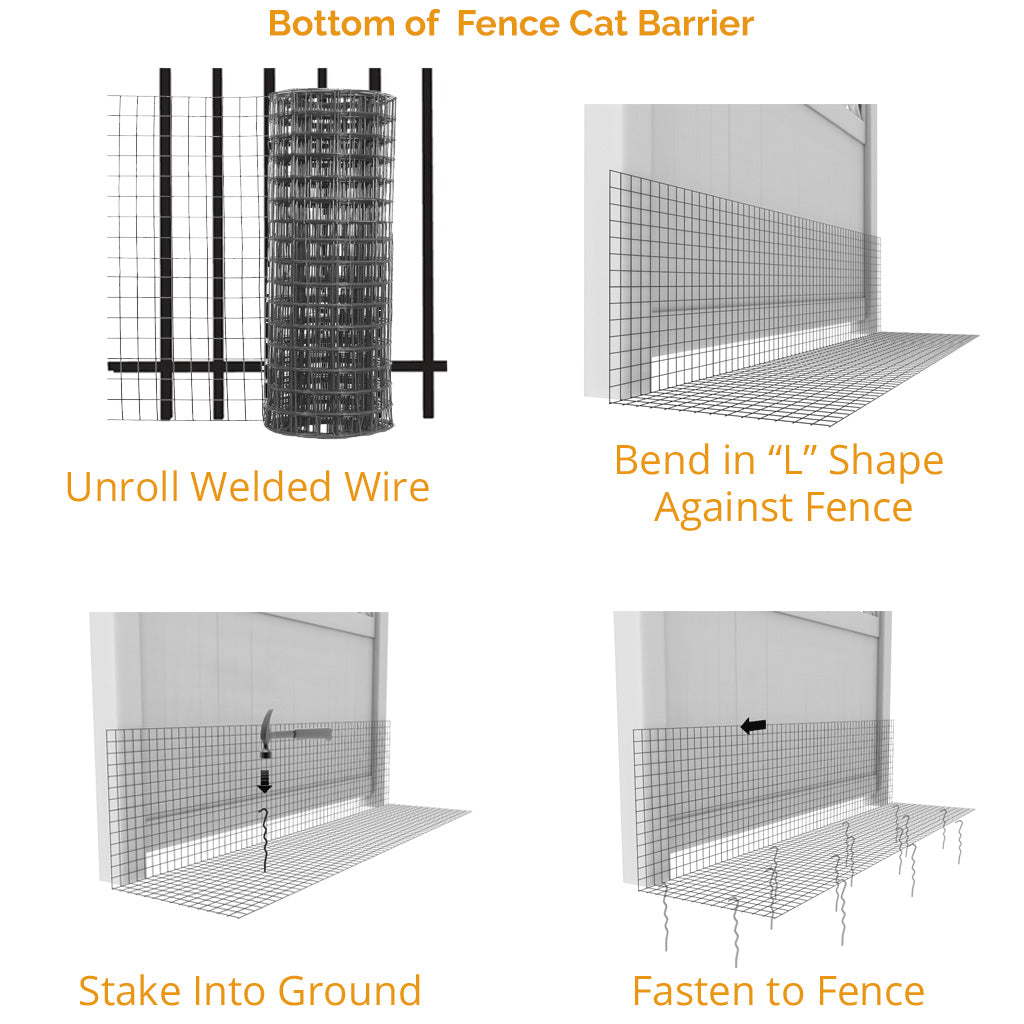 Bottom of Fence Cat Barrier

Unroll Welded Wire

Bend in “L” Shape Against Fence

Stake Into Ground

Fasten to Fence